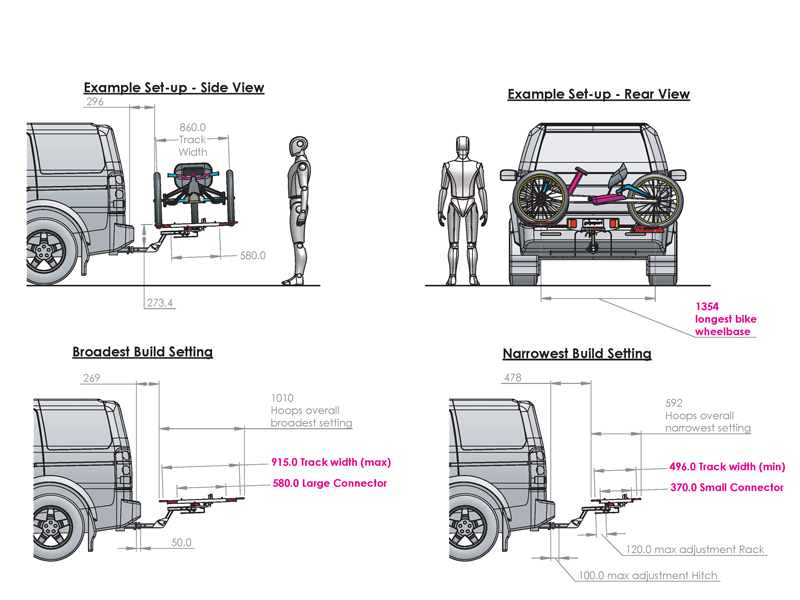 Example Set-up - Side View

296

860.0
Track
Width

580.0

273.4

Example Set-up - Rear View

1354
longest bike
wheelbase

Broadest Build Setting

269

1010
Hoops overall
broadest setting

915.0 Track width (max)

580.0 Large Connector

50.0

Narrowest Build Setting

478

592
Hoops overall
narrowest setting

496.0 Track width (min)

370.0 Small Connector

120.0 max adjustment Rack

100.0 max adjustment Hitch